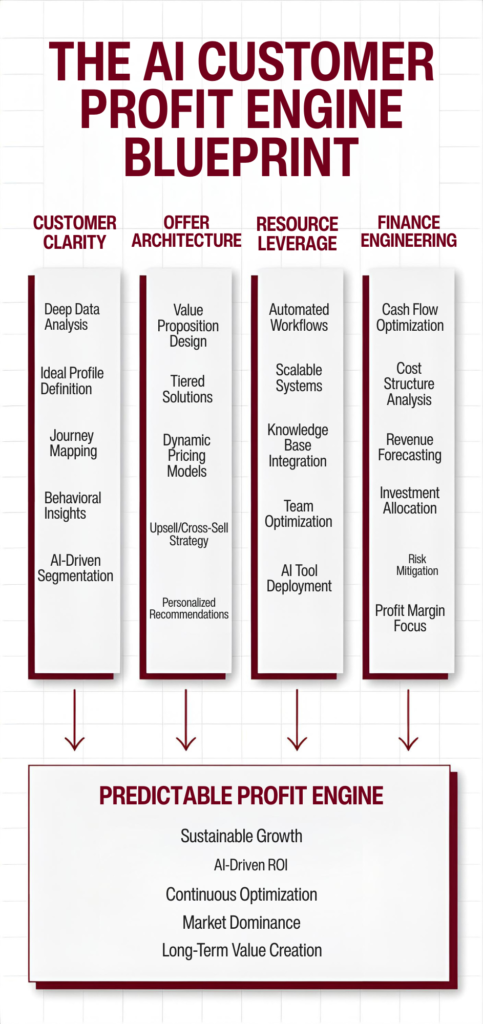 THE AI CUSTOMER PROFIT ENGINE BLUEPRINT

CUSTOMER CLARITY

Deep Data Analysis

Ideal Profile Definition

Journey Mapping

Behavioral Insights

AI-Driven Segmentation

OFFER ARCHITECTURE

Value Proposition Design

Tiered Solutions

Dynamic Pricing Models

Upsell/Cross-Sell Strategy

Personalized Recommendations

RESOURCE LEVERAGE

Automated Workflows

Scalable Systems

Knowledge Base Integration

Team Optimization

AI Tool Deployment

FINANCE ENGINEERING

Cash Flow Optimization

Cost Structure Analysis

Revenue Forecasting

Investment Allocation

Risk Mitigation

Profit Margin Focus

PREDICTABLE PROFIT ENGINE

Sustainable Growth

AI-Driven ROI

Continuous Optimization

Market Dominance

Long-Term Value Creation